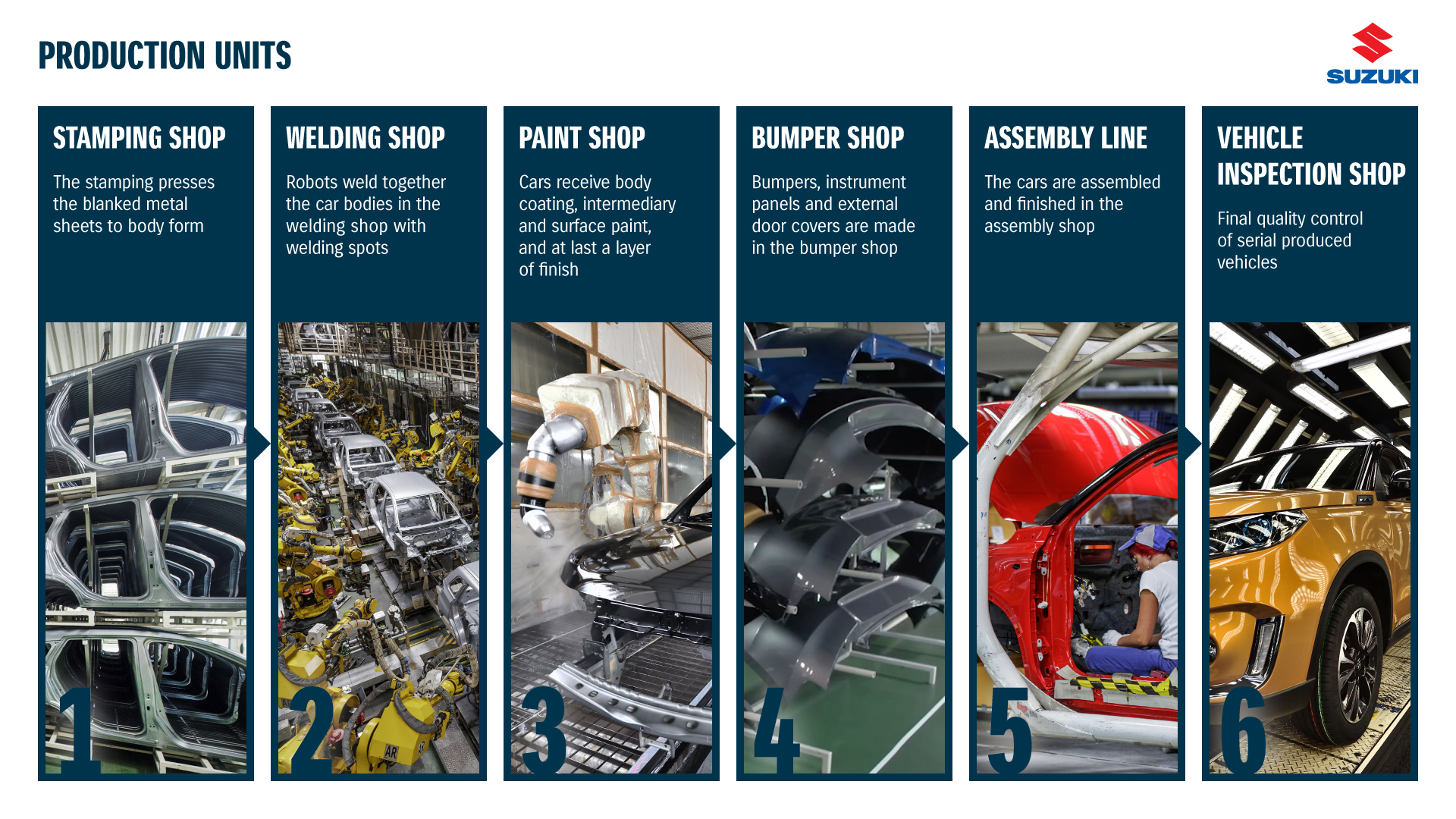 PRODUCTION UNITS

SUZUKI

STAMPING SHOP

The stamping presses the blanked metal sheets to body form

1

WELDING SHOP

Robots weld together the car bodies in the welding shop with welding spots

2

PAINT SHOP

Cars receive body coating, intermediary and surface paint, and at last a layer of finish

3

BUMPER SHOP

Bumpers, instrument panels and external door covers are made in the bumper shop

4

ASSEMBLY LINE

The cars are assembled and finished in the assembly shop

5

VEHICLE INSPECTION SHOP

Final quality control of serial produced vehicles

6