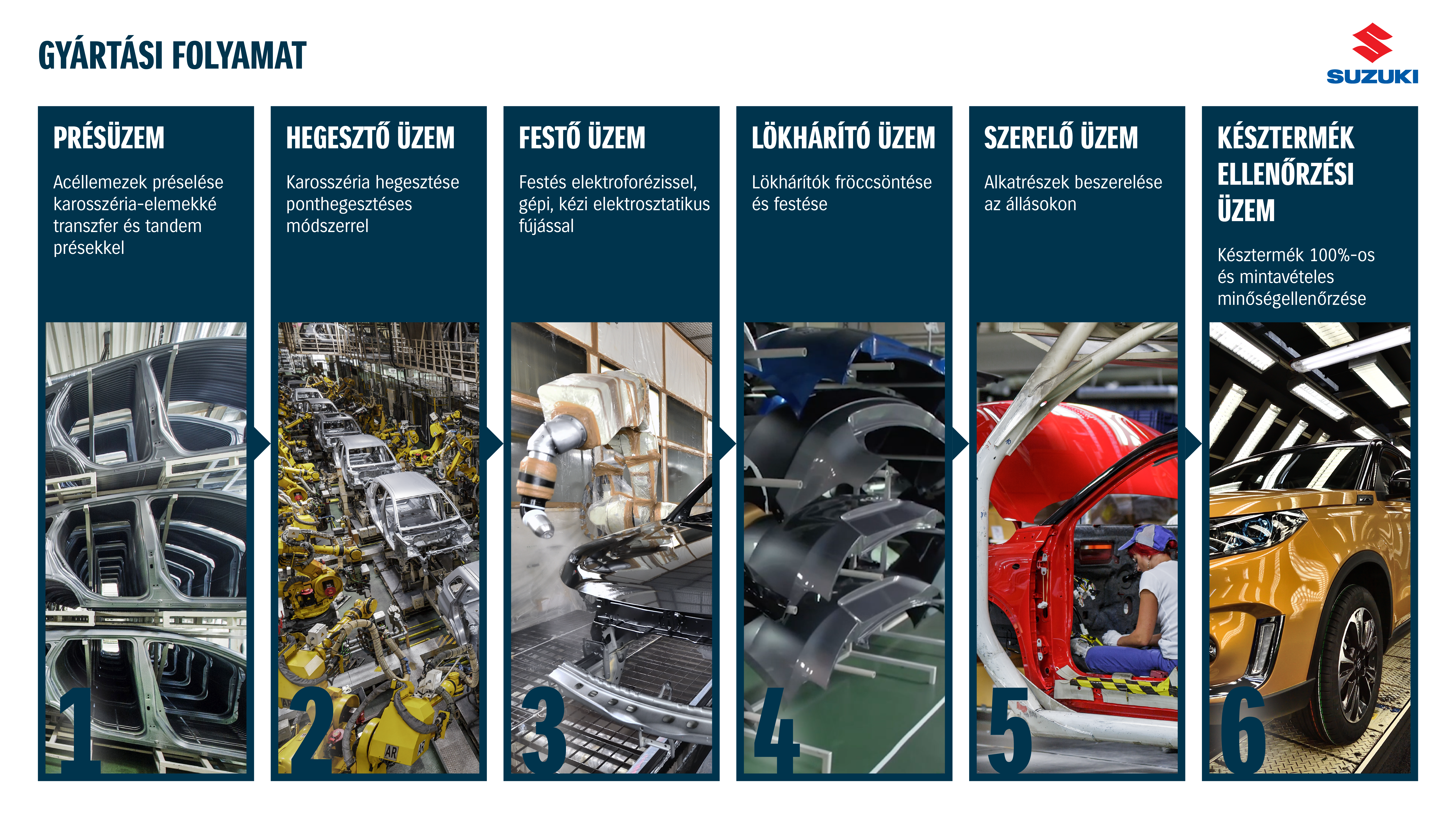 GYÁRTÁSI FOLYAMAT

SUZUKI

PRÉSÜZEM

Acéllemezek préselése karosszéria-elemekké transzfer és tandem présekkel

1

HEGESZTŐ ÜZEM

Karosszéria hegesztése ponthegesztéses módszerrel

2

FESTŐ ÜZEM

Festés elektroforézissel, gépi, kézi elektrosztatikus fújással

3

LÖKHÁRÍTÓ ÜZEM

Lökhárítók fröccsöntése és festése

4

SZERELŐ ÜZEM

Alkatrészek beszerelése az állásokon

5

KÉSZTERMÉK ELLENŐRZÉSI ÜZEM

Késztermék 100%-os és mintavételes minőségellenőrzése

6